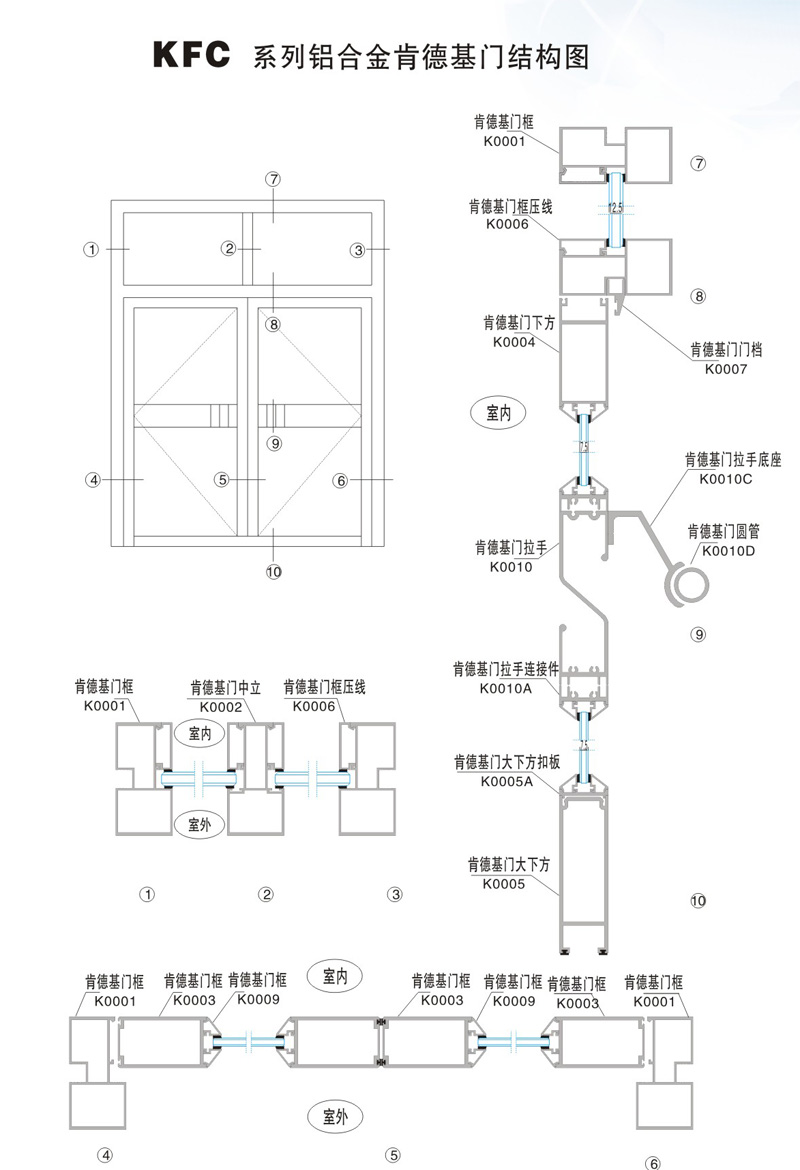 KFC 系列铝合金肯德基门结构图

⑦
①
②
③
⑧
⑨
④
⑤
⑥
⑩

肯德基门框
K0001
⑦
12.5
肯德基门框压线
K0006
⑧
肯德基门下方
K0004
肯德基门门档
K0007
室内
肯德基门拉手底座
K0010C
肯德基门圆管
K0010D
肯德基门拉手
K0010
⑨
肯德基门拉手连接件
K0010A
肯德基门大下方扣板
K0005A
肯德基门大下方
K0005
⑩

肯德基门框
K0001
肯德基门中立
K0002
肯德基门框压线
K0006
室内
室外
①
②
③

肯德基门框
K0001
肯德基门框
K0003
肯德基门框
K0009
室内
肯德基门框
K0003
肯德基门框
K0009
肯德基门框
K0003
肯德基门框
K0001
室外
④
⑤
⑥